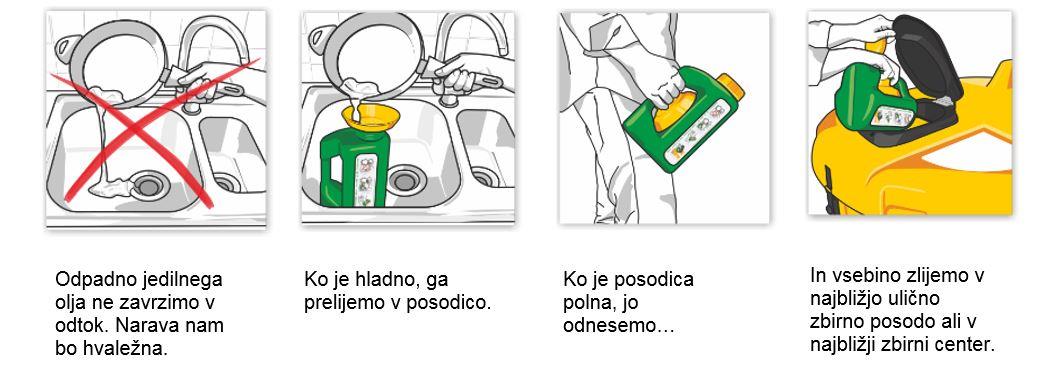 Odpadno jedilnega olja ne zavrzimo v odtok. Narava nam bo hvaležna.

Ko je hladno, ga prelijemo v posodico.

Ko je posodica polna, jo odnesemo…

In vsebino zlijemo v najbližjo ulično zbirno posodo ali v najbližji zbirni center.